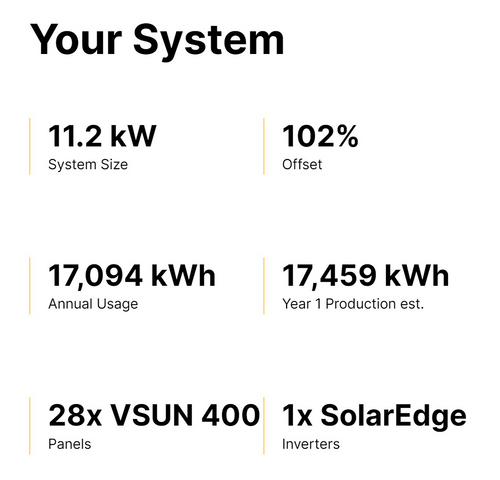 Your System

11.2 kW
System Size

102%
Offset

17,094 kWh
Annual Usage

17,459 kWh
Year 1 Production est.

28x VSUN 400
Panels

1x SolarEdge
Inverters